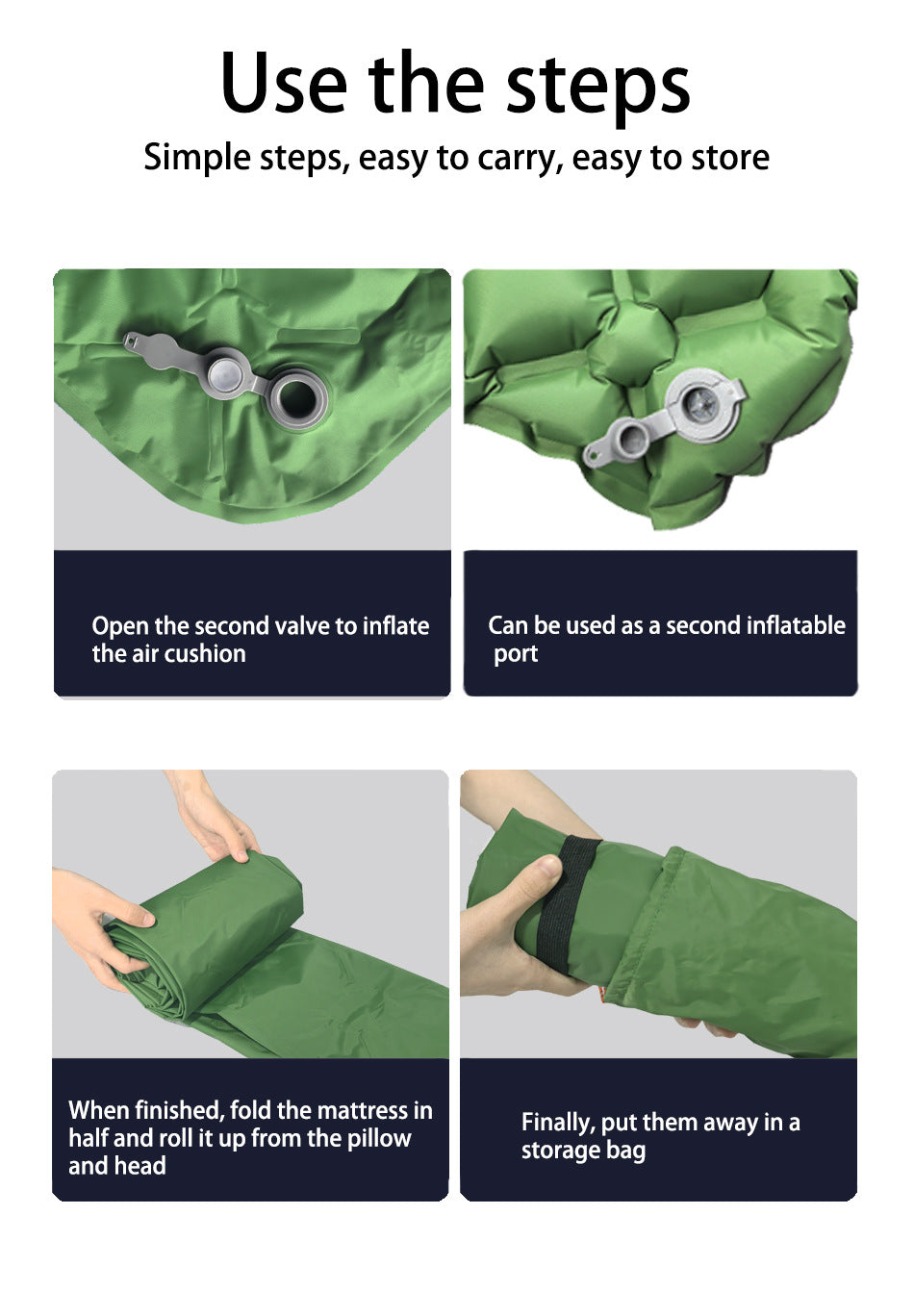 Use the steps
Simple steps, easy to carry, easy to store

Open the second valve to inflate the air cushion

Can be used as a second inflatable port

When finished, fold the mattress in half and roll it up from the pillow and head

Finally, put them away in a storage bag